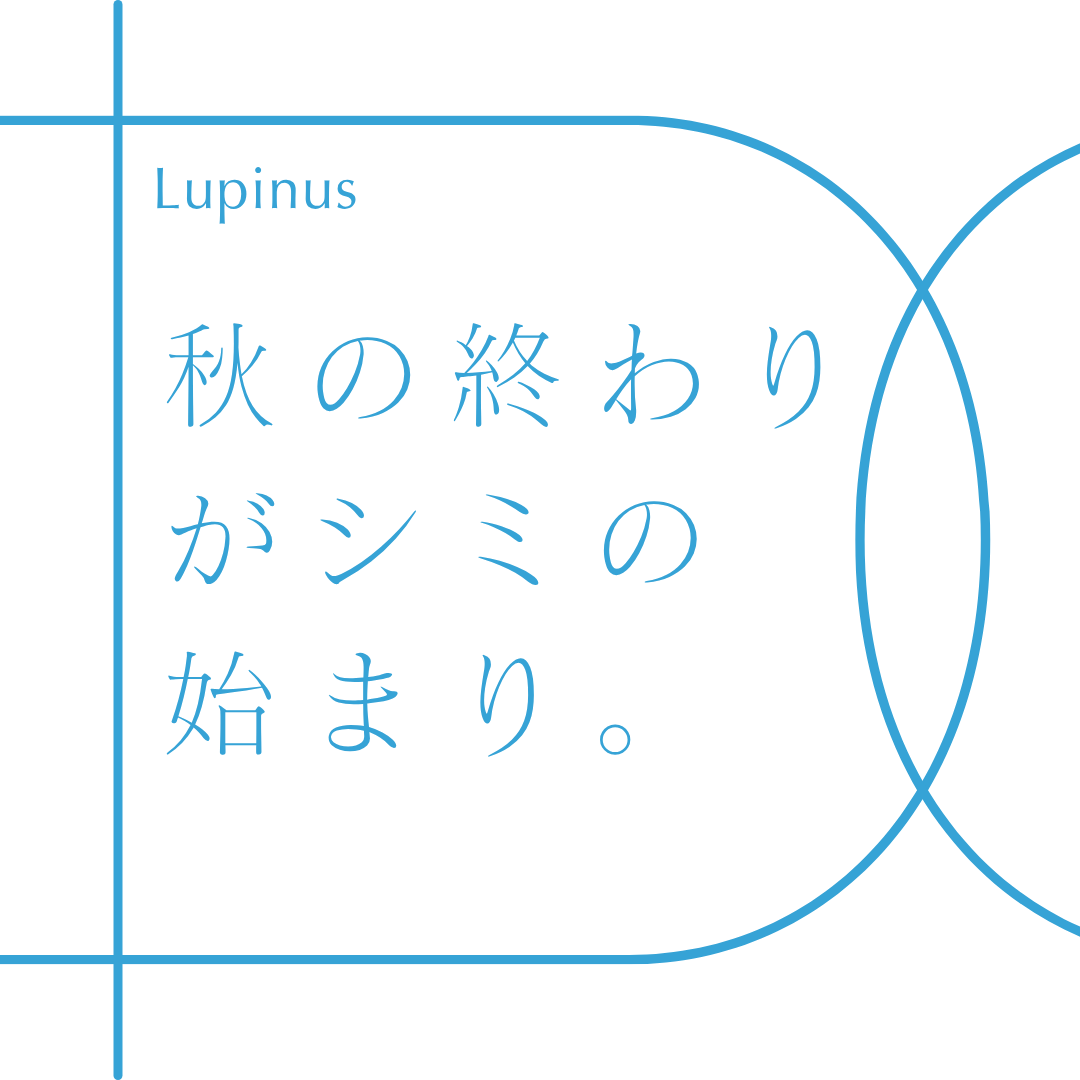 Lupinus

秋の終わり
がシミの
始まり。