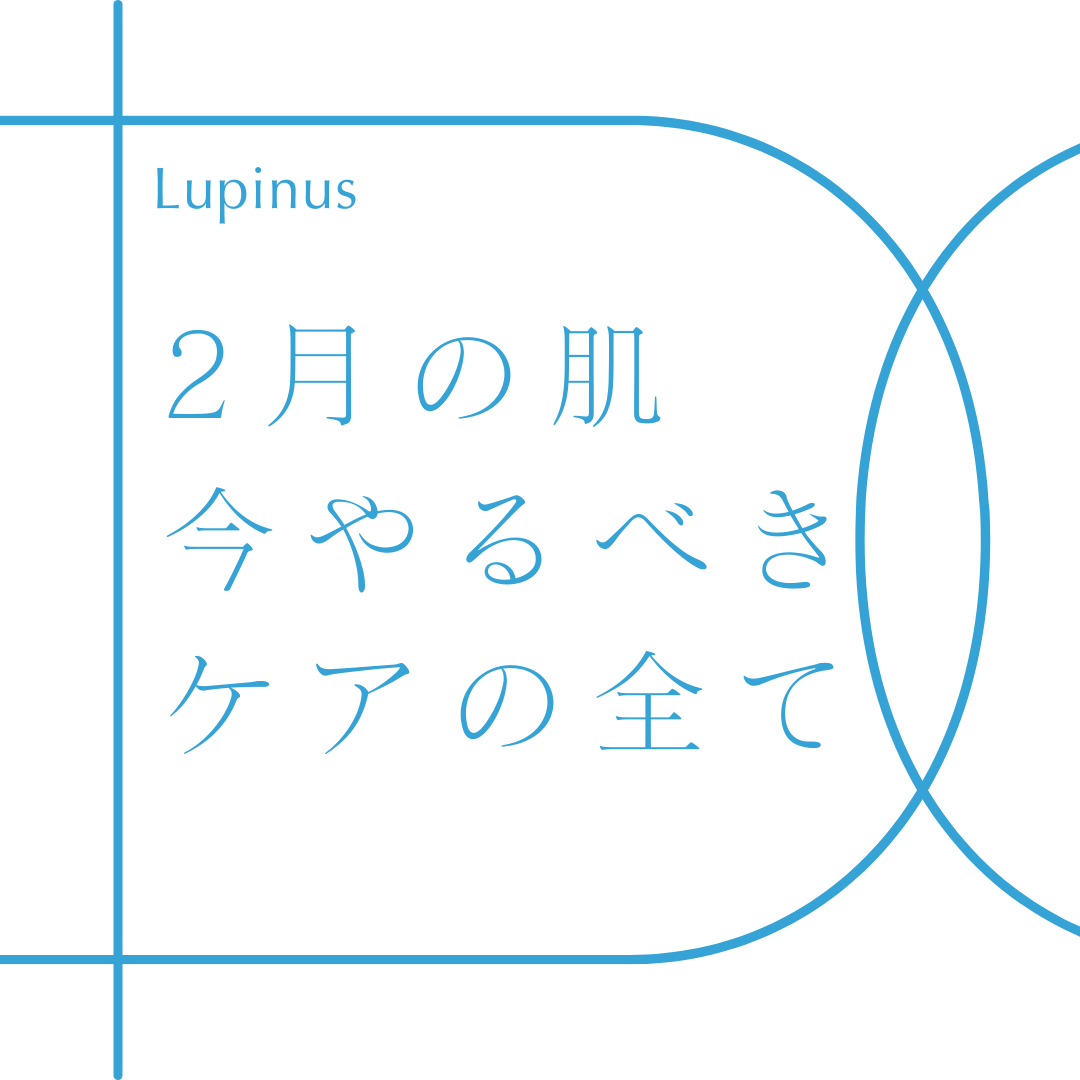 Lupinus

2月の肌
今やるべき
ケアの全て