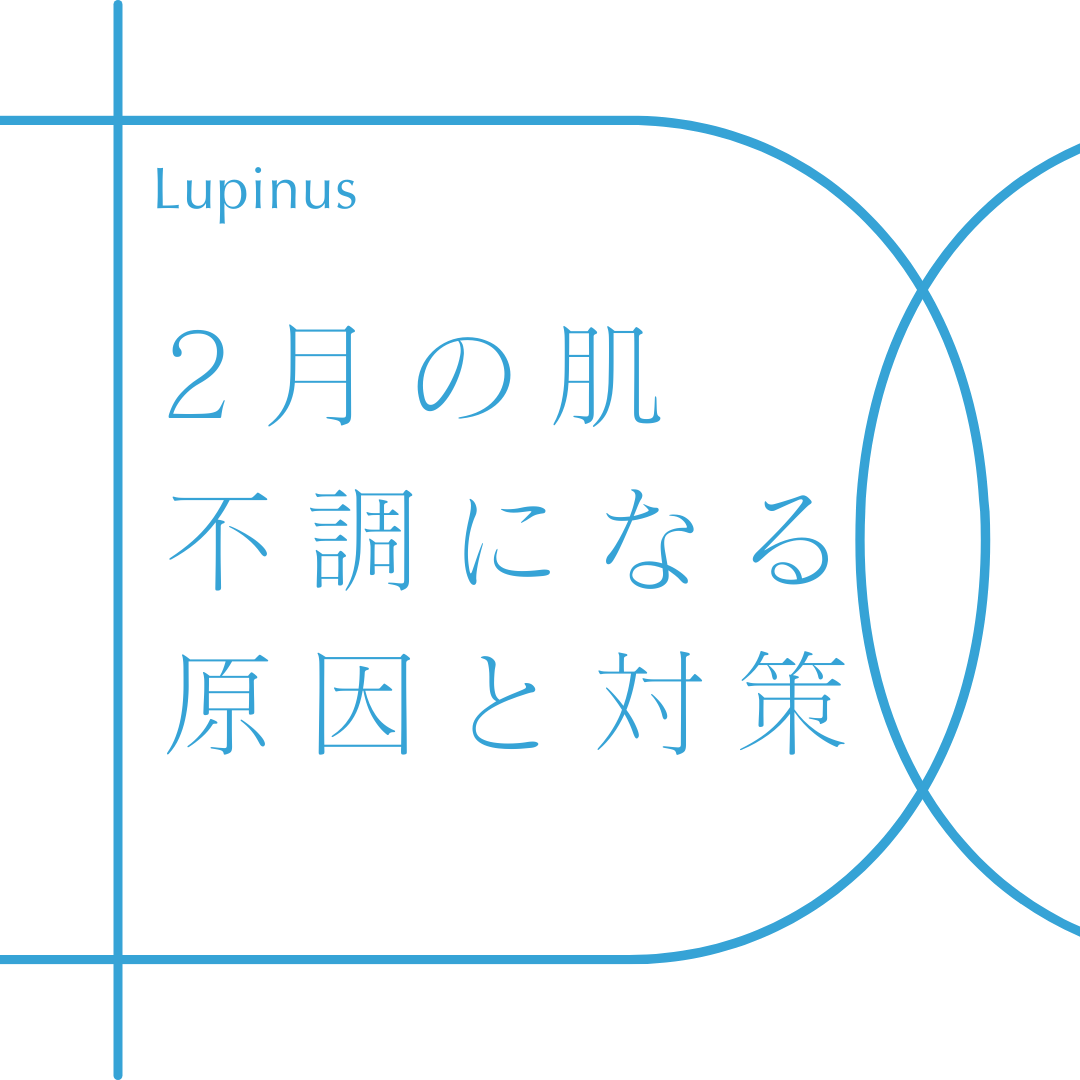 Lupinus

2月の肌
不調になる
原因と対策