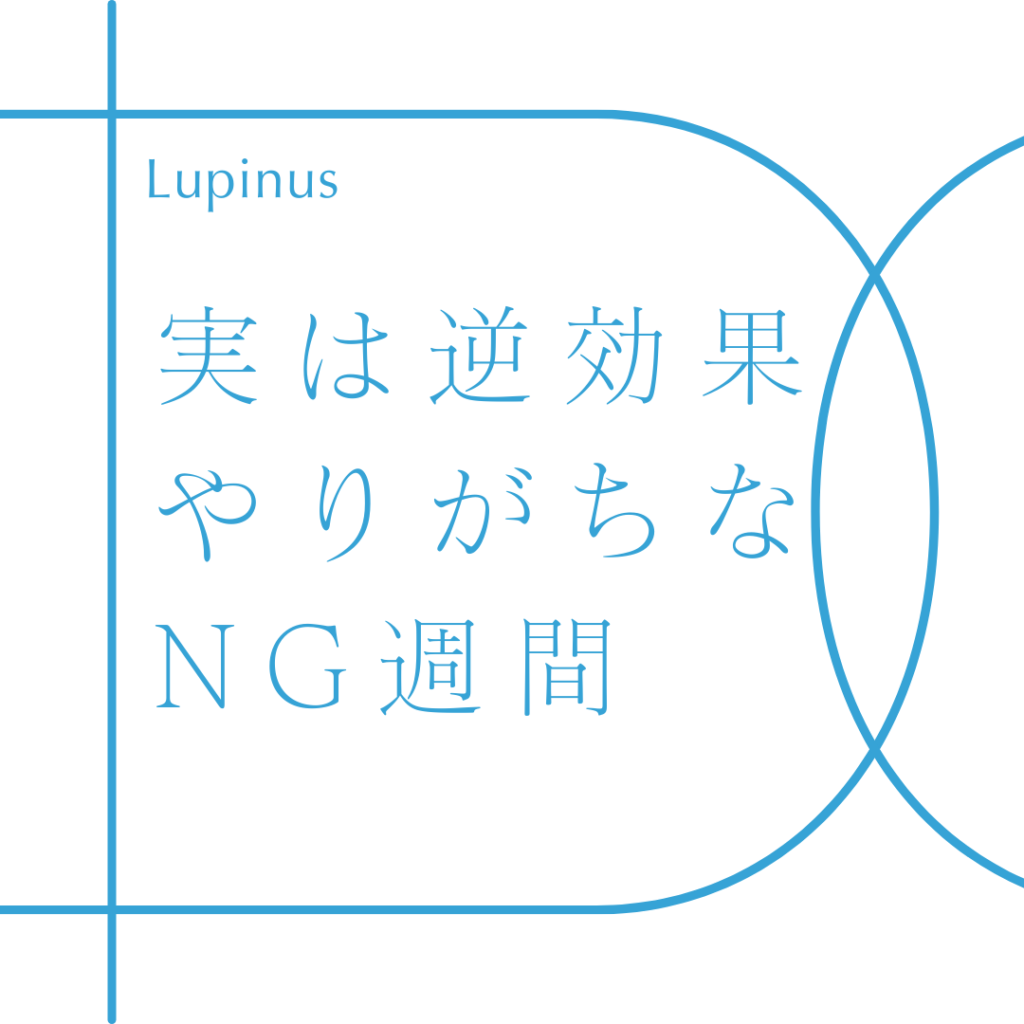 Lupinus

実は逆効果
やりがちな
NG週間