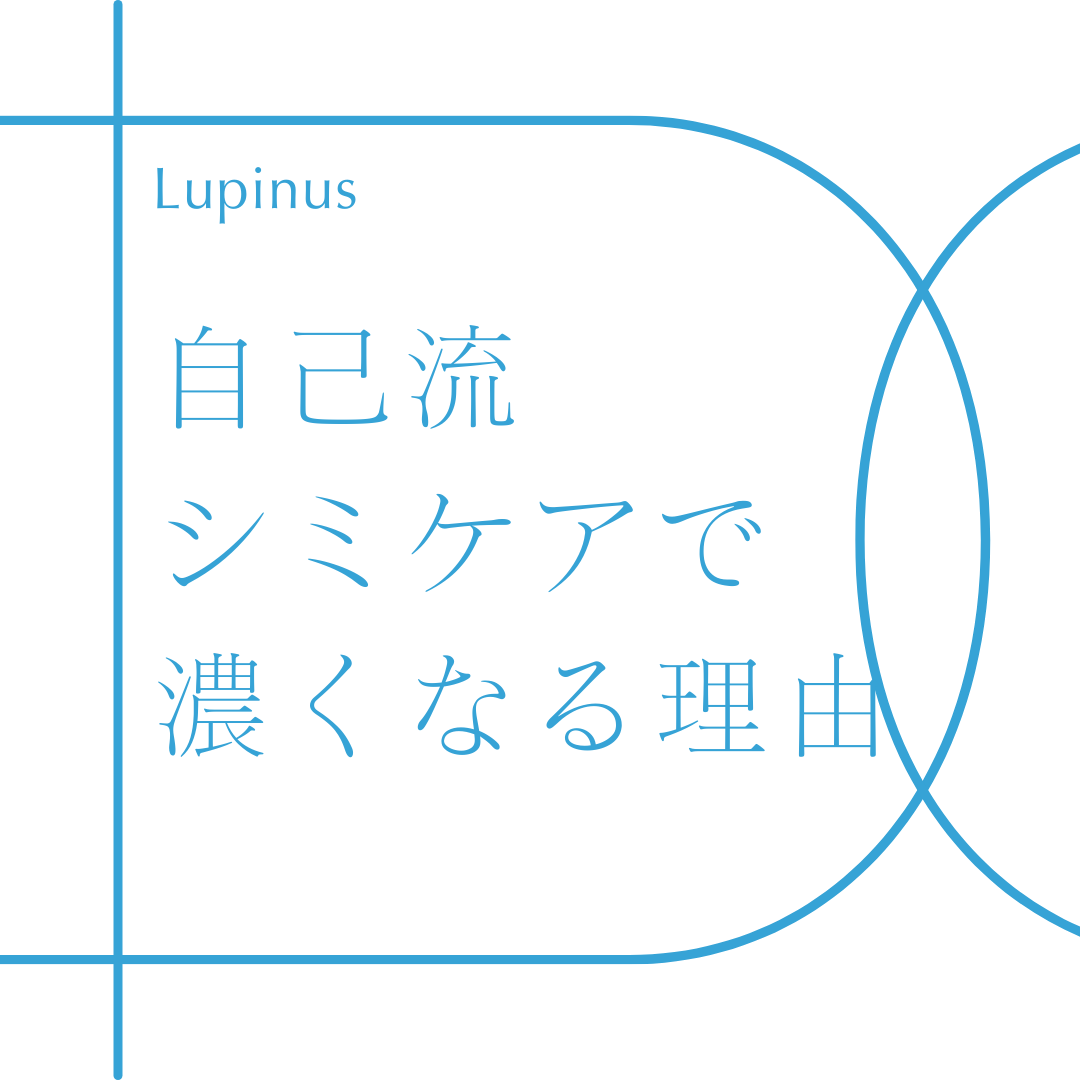 Lupinus

自己流
シミケアで
濃くなる理由