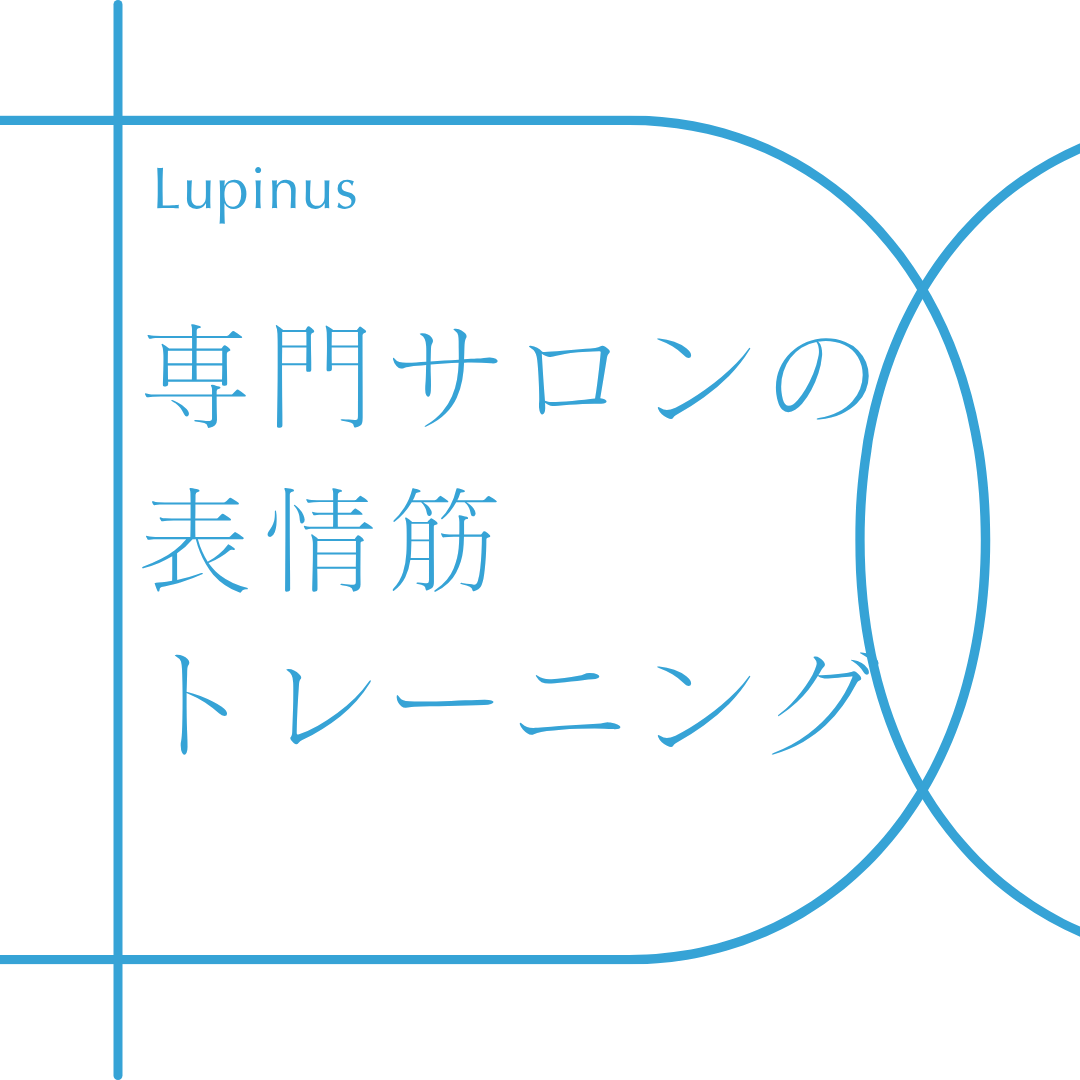 Lupinus

専門サロンの
表情筋
トレーニング