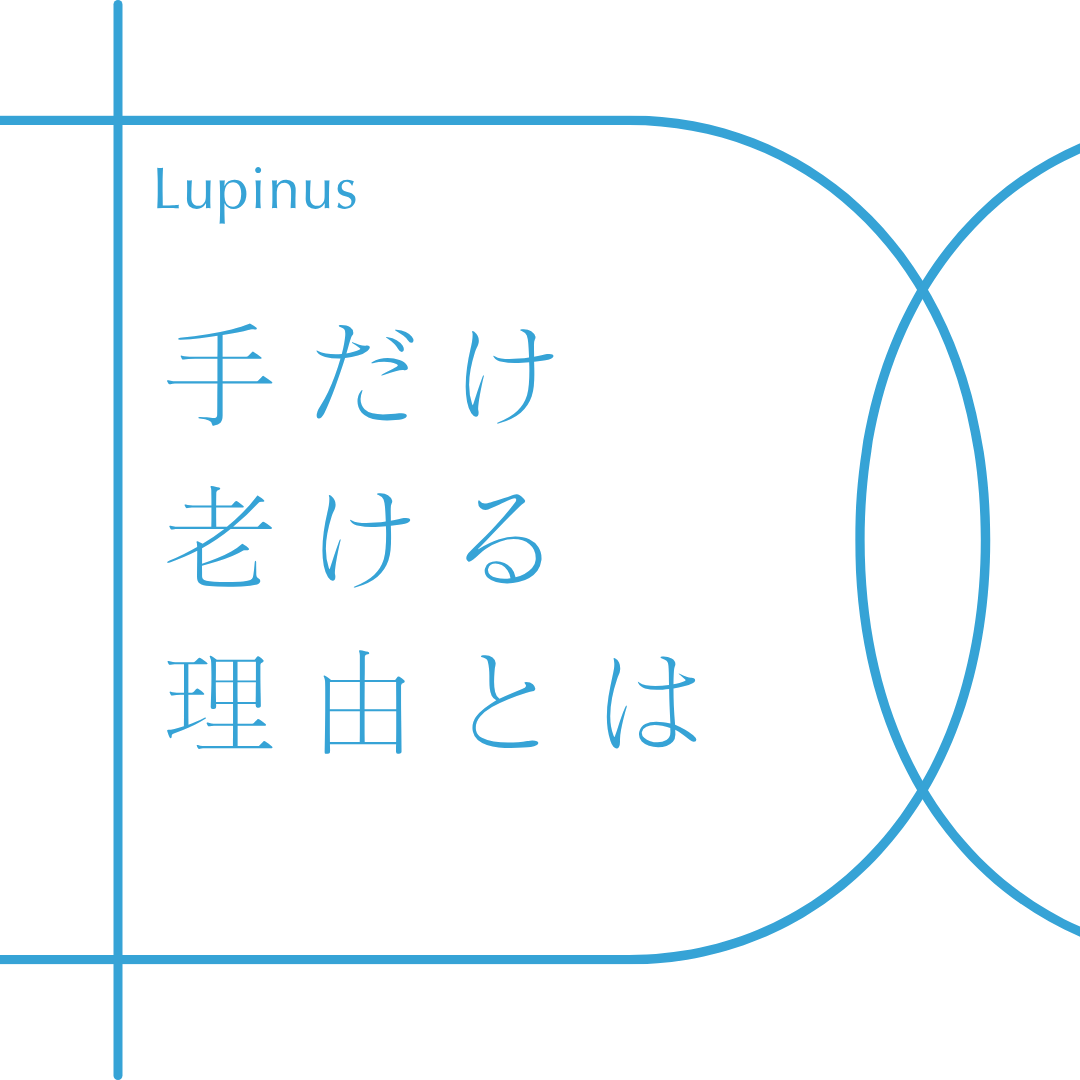 Lupinus

手だけ
老ける
理由とは