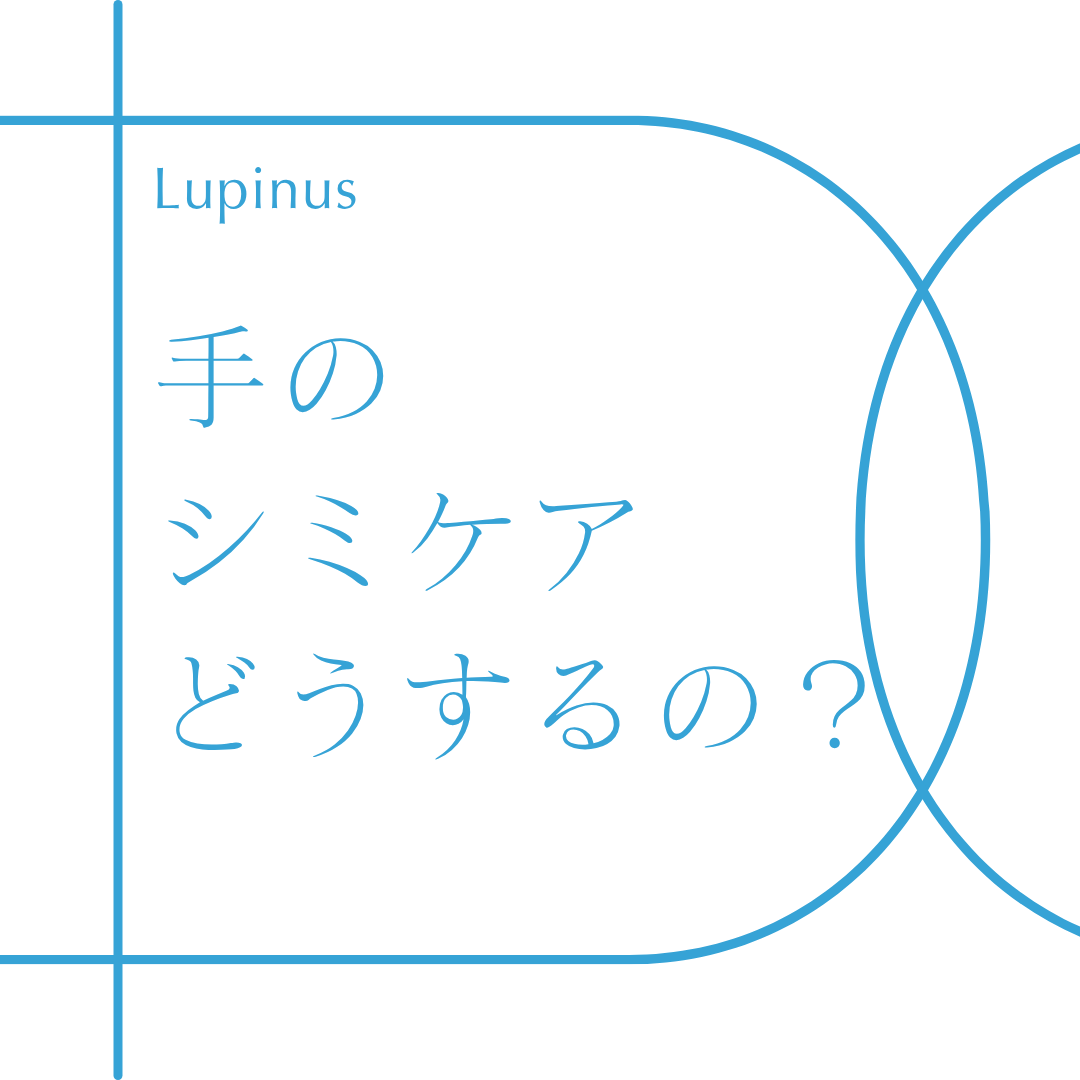 Lupinus

手の
シミケア
どうするの？