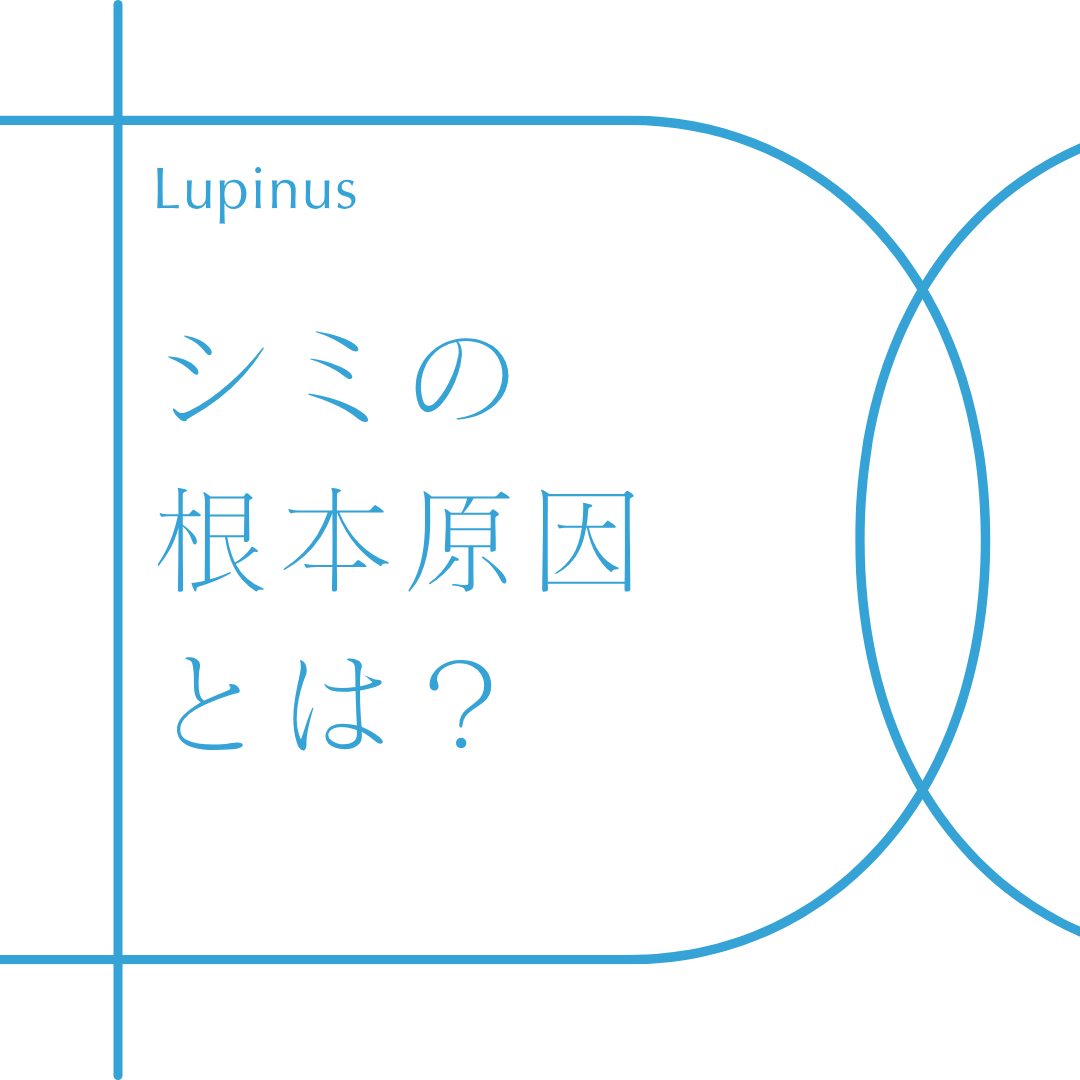 Lupinus

シミの
根本原因
とは？