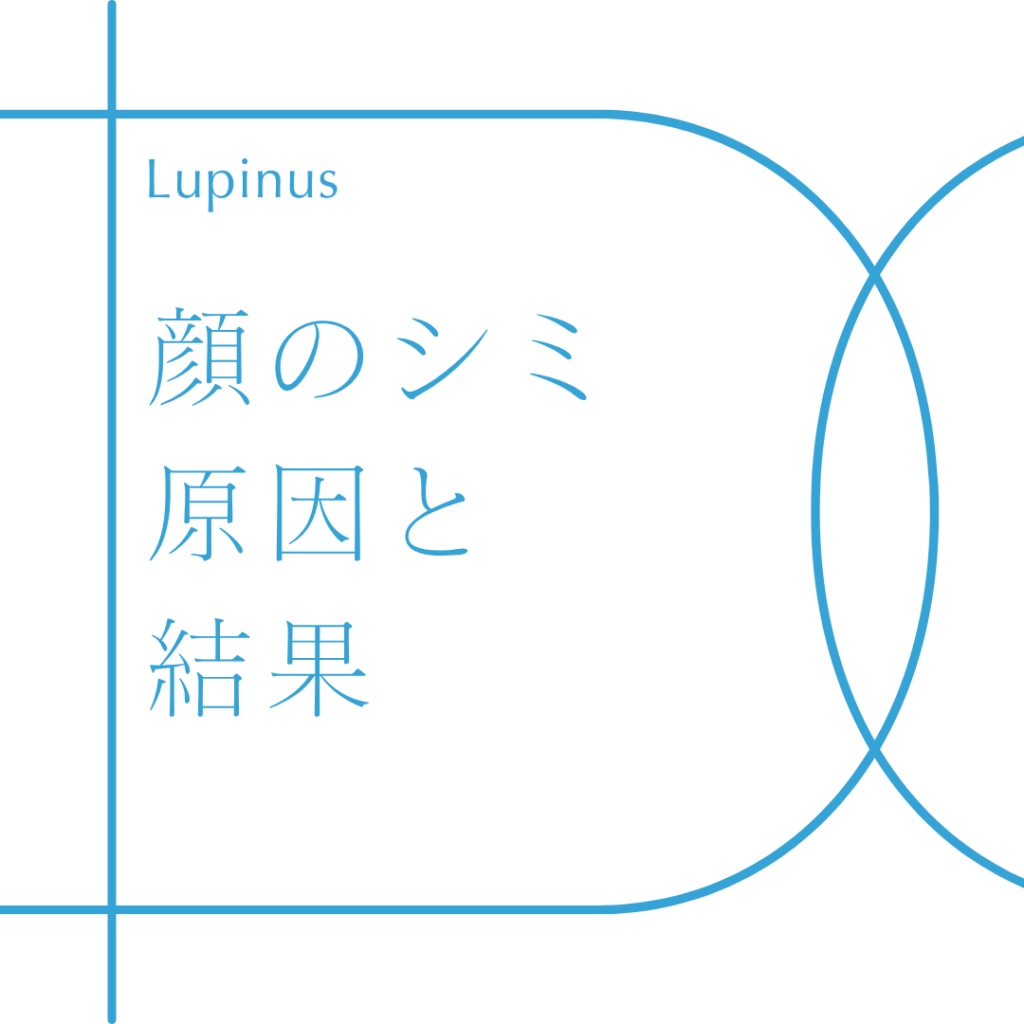 Lupinus

顔のシミ
原因と
結果