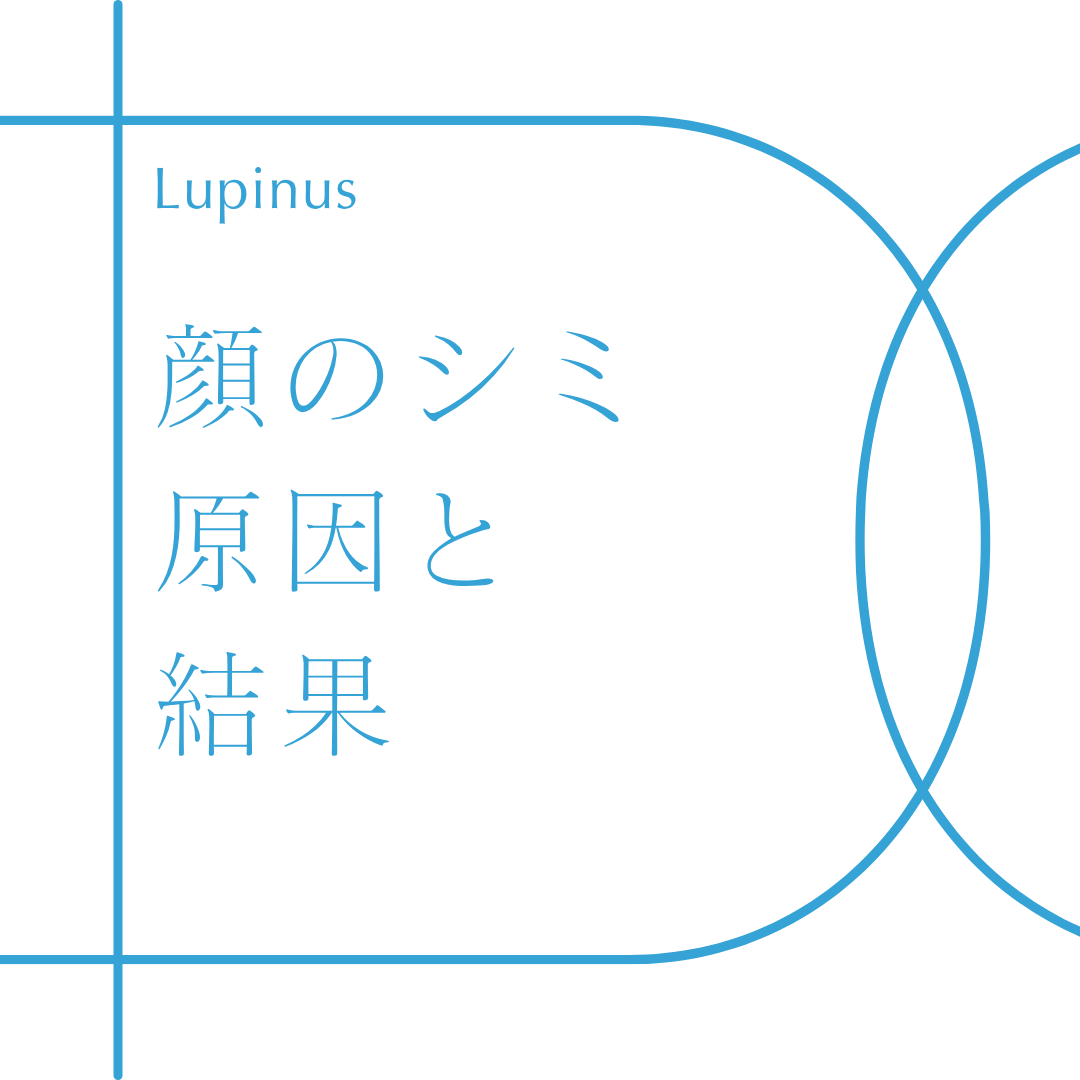 Lupinus

顔のシミ
原因と
結果