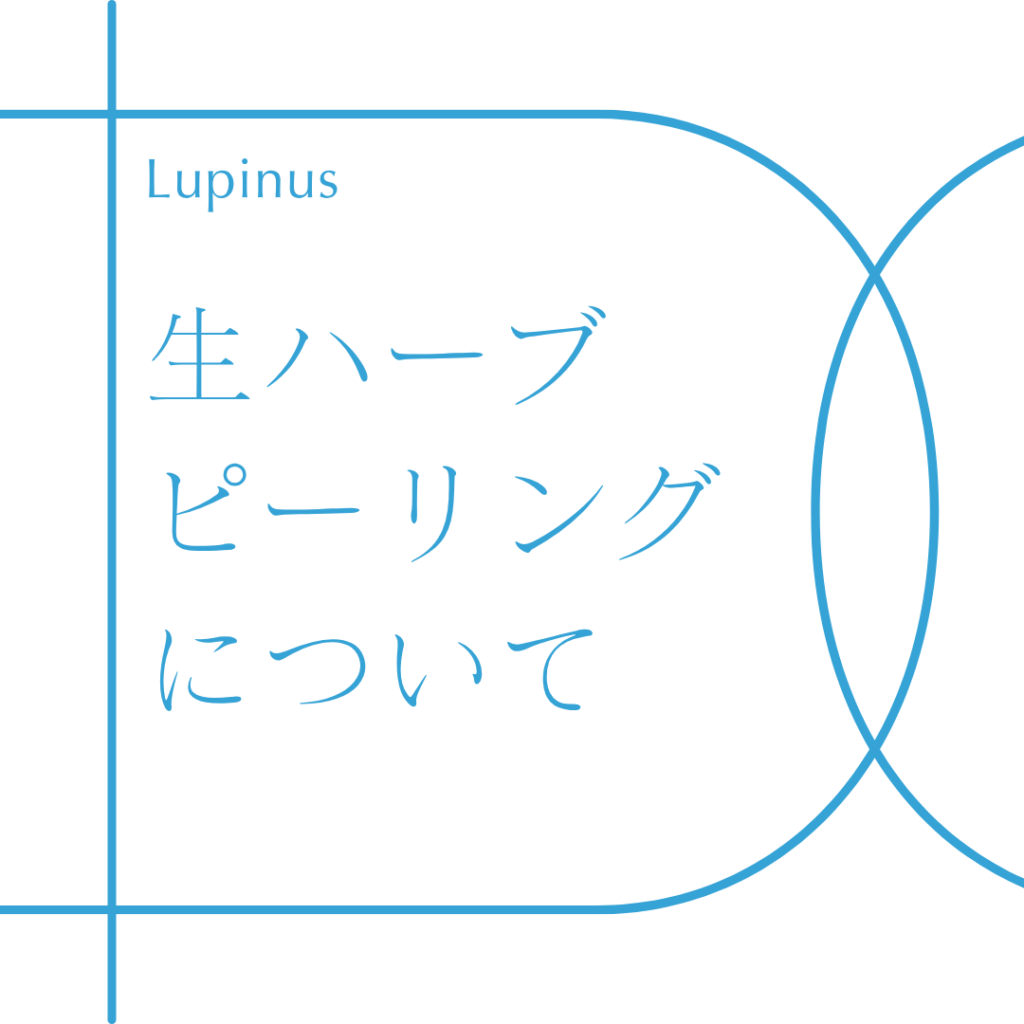 Lupinus

生ハーブ
ピーリング
について