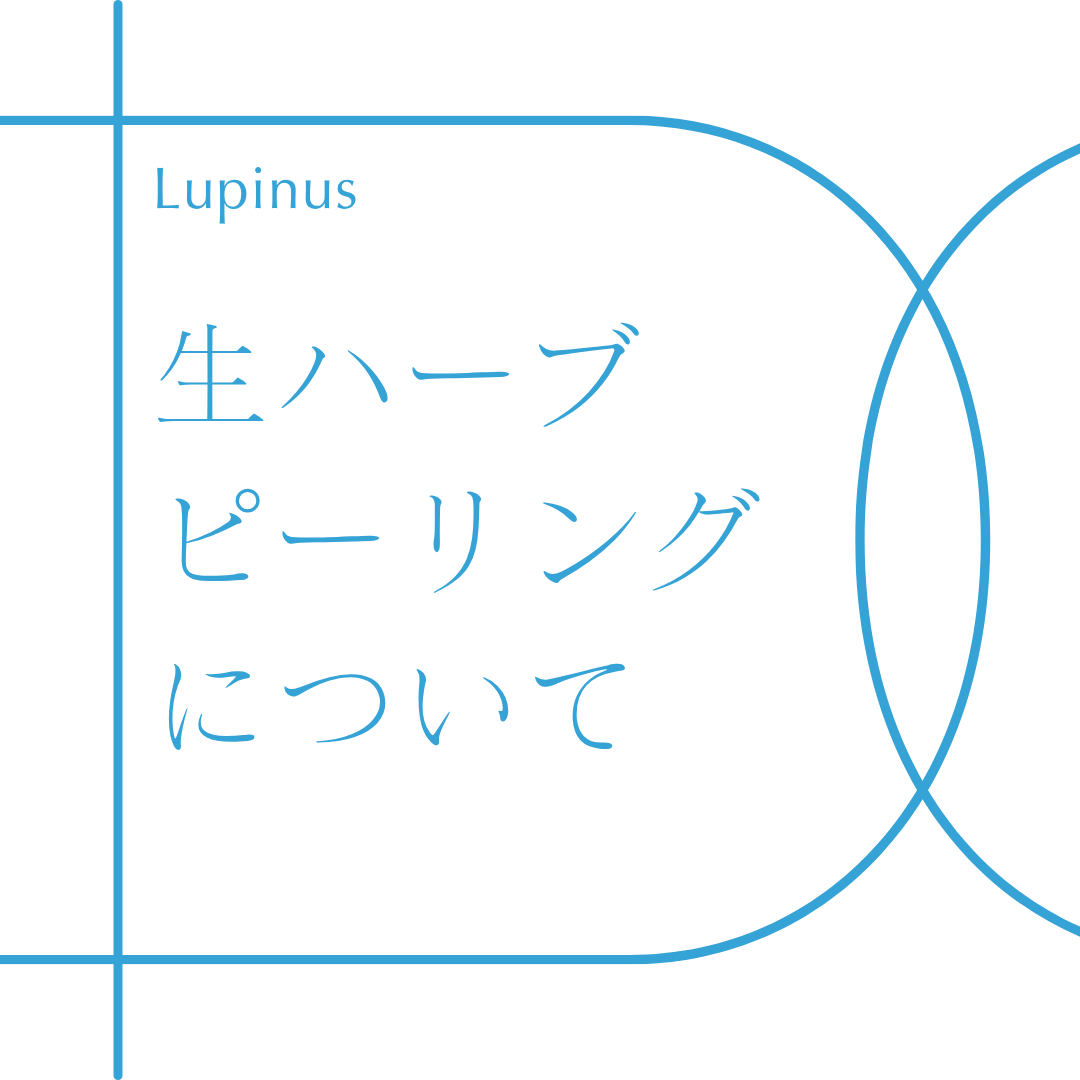 Lupinus

生ハーブ
ピーリング
について