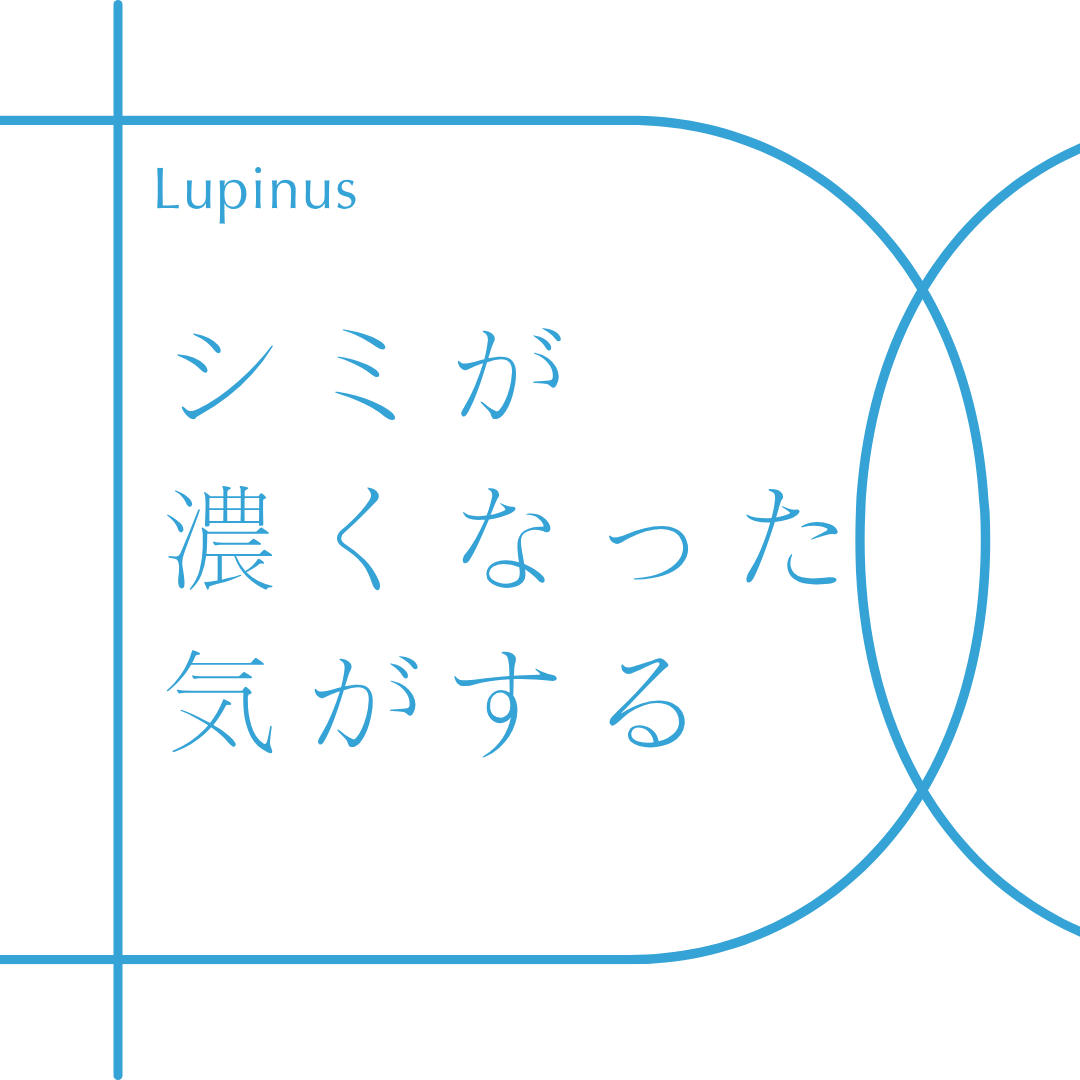 Lupinus

シミが
濃くなった
気がする