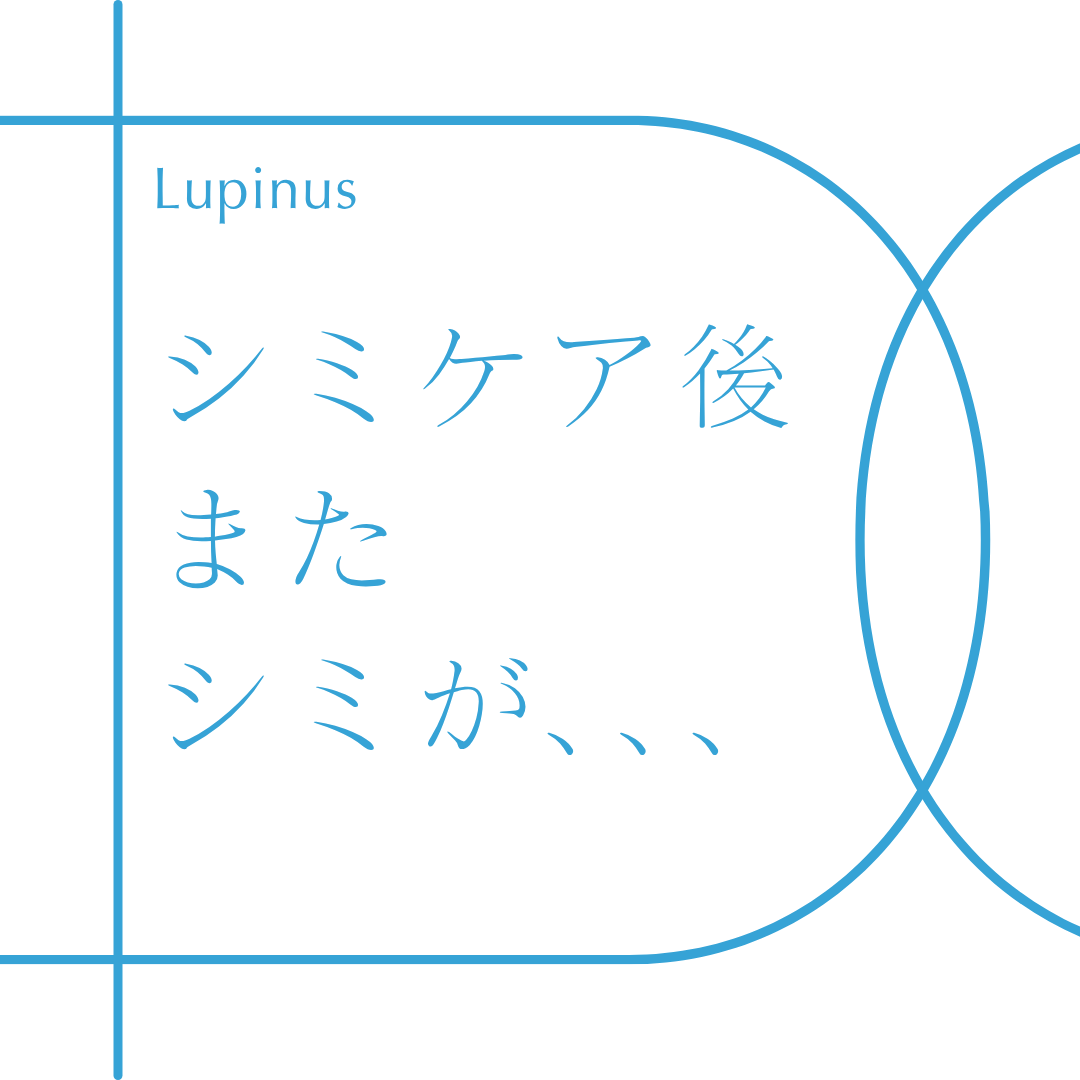 Lupinus

シミケア後
また
シミが、、、